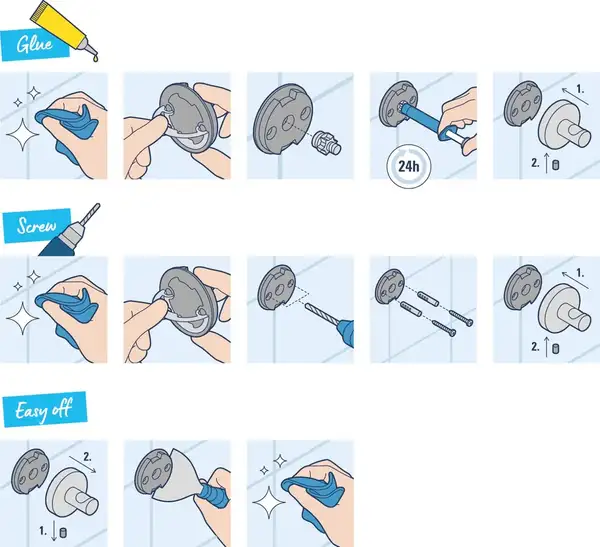 Glue

24h

1.
2.

Screw

1.
2.

Easy off

2.
1.